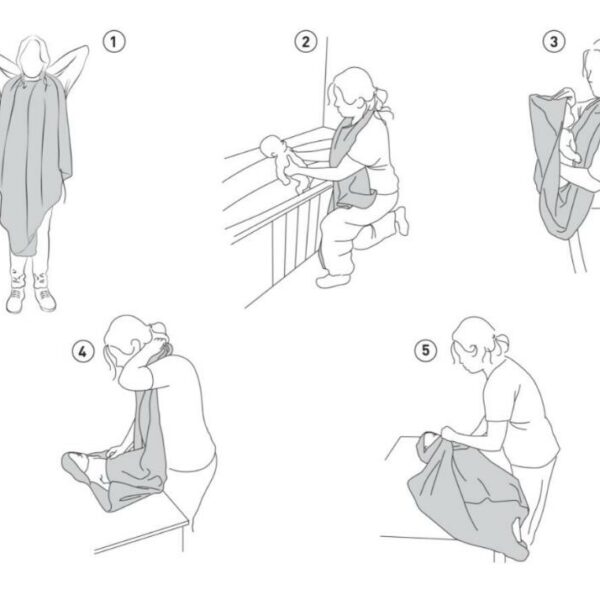 1

2

3

4

5