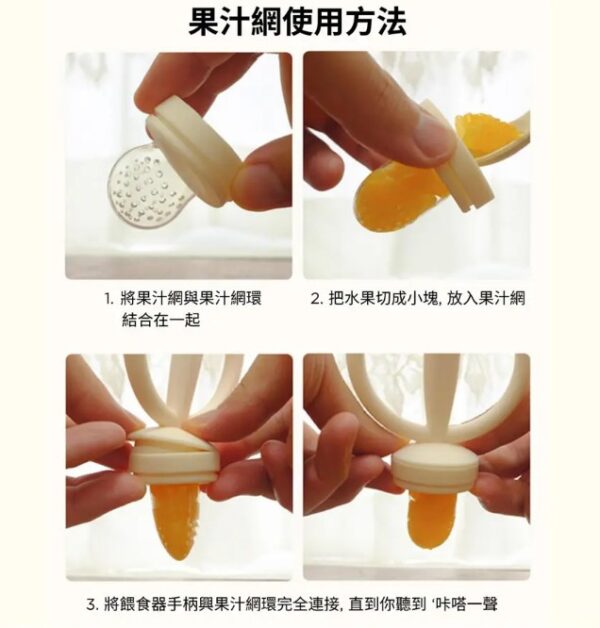 果汁網使用方法

1. 將果汁網與果汁網環結合在一起

2. 把水果切成小塊, 放入果汁網

3. 將餵食器手柄與果汁網環完全連接, 直到你聽到 '咔嗒一聲