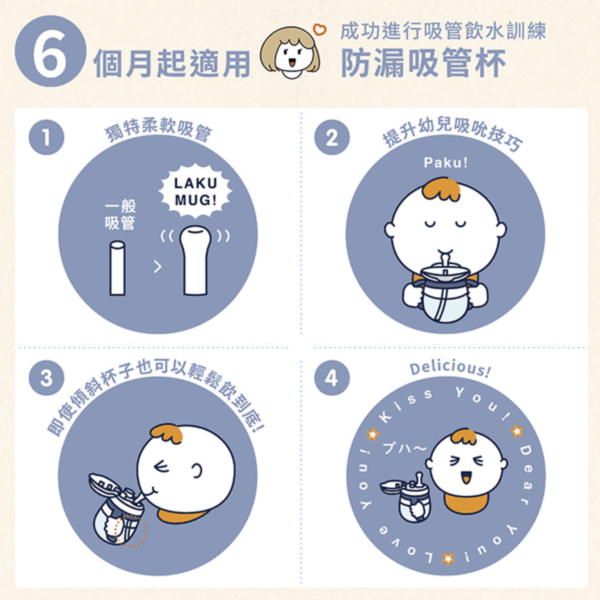 6 個月起適用

成功進行吸管飲水訓練
防漏吸管杯

1 獨特柔軟吸管

一般吸管

LAKU MUG!

2 提升幼兒吸吮技巧

Paku!

3 即使傾斜杯子也可以輕鬆飲到底!

4 Delicious!

Kiss You! Dear You! Love You!

プハ〜