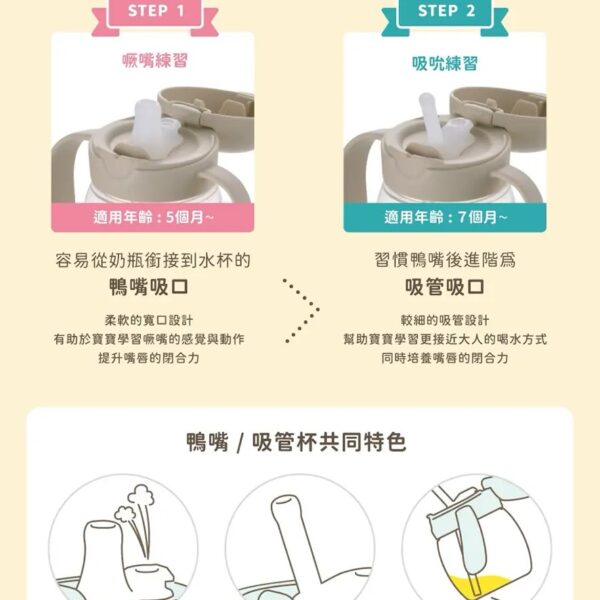 STEP 1

啜嘴練習

適用年齡：5個月~

容易從奶瓶銜接到水杯的

鴨嘴吸口

柔軟的寬口設計
有助於寶寶學習啜嘴的感覺與動作
提升嘴唇的閉合力

STEP 2

吸吮練習

適用年齡：7個月~

習慣鴨嘴後進階爲

吸管吸口

較細的吸管設計
幫助寶寶學習更接近大人的喝水方式
同時培養嘴唇的閉合力

鴨嘴 / 吸管杯共同特色