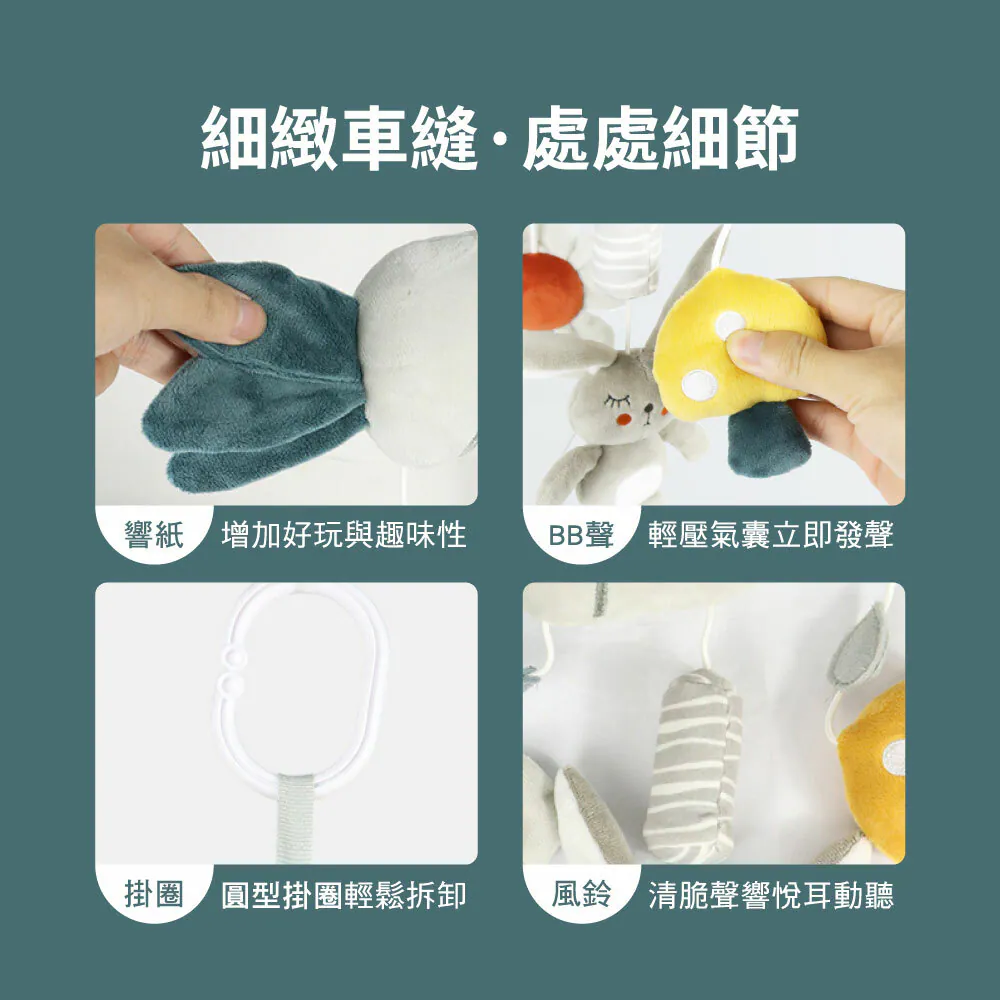 細緻車縫·處處細節

響紙 增加好玩與趣味性

BB聲 輕壓氣囊立即發聲

掛圈 圓型掛圈輕鬆拆卸

風鈴 清脆聲響悅耳動聽