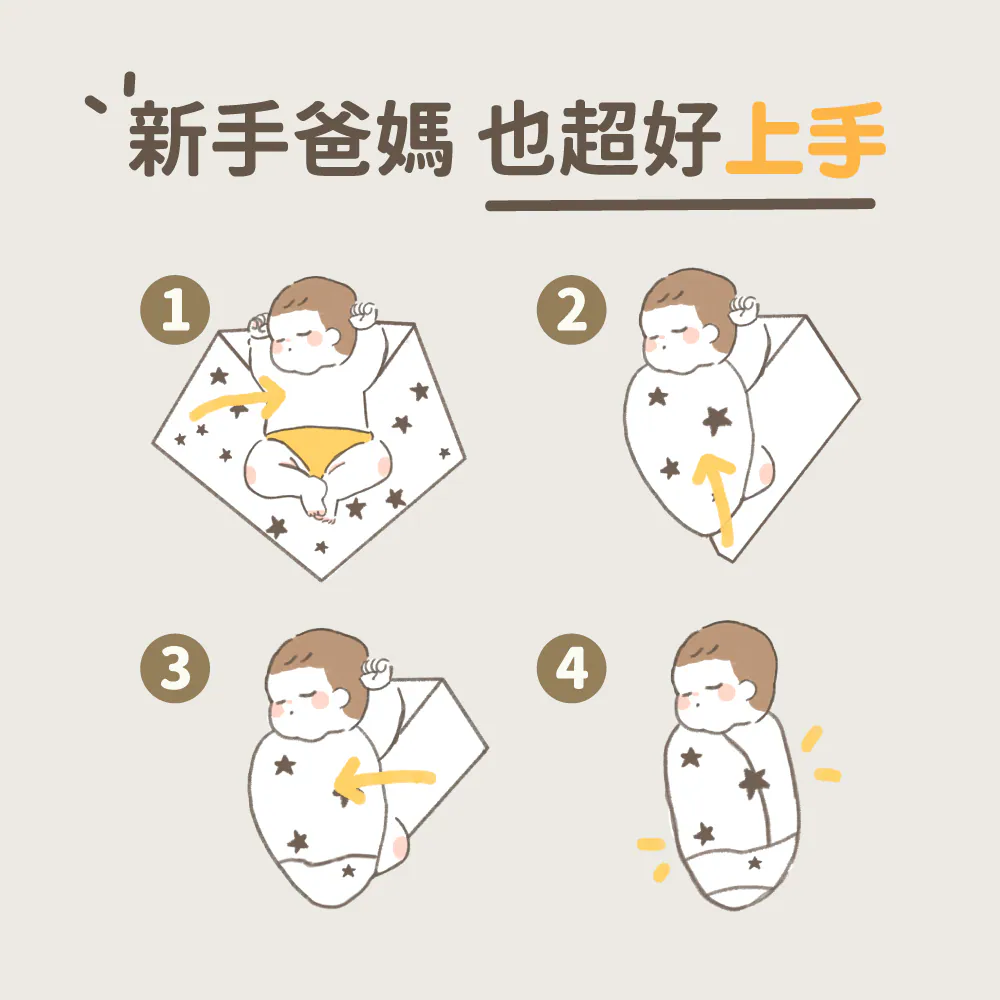 新手爸媽 也超好上手

1

2

3

4