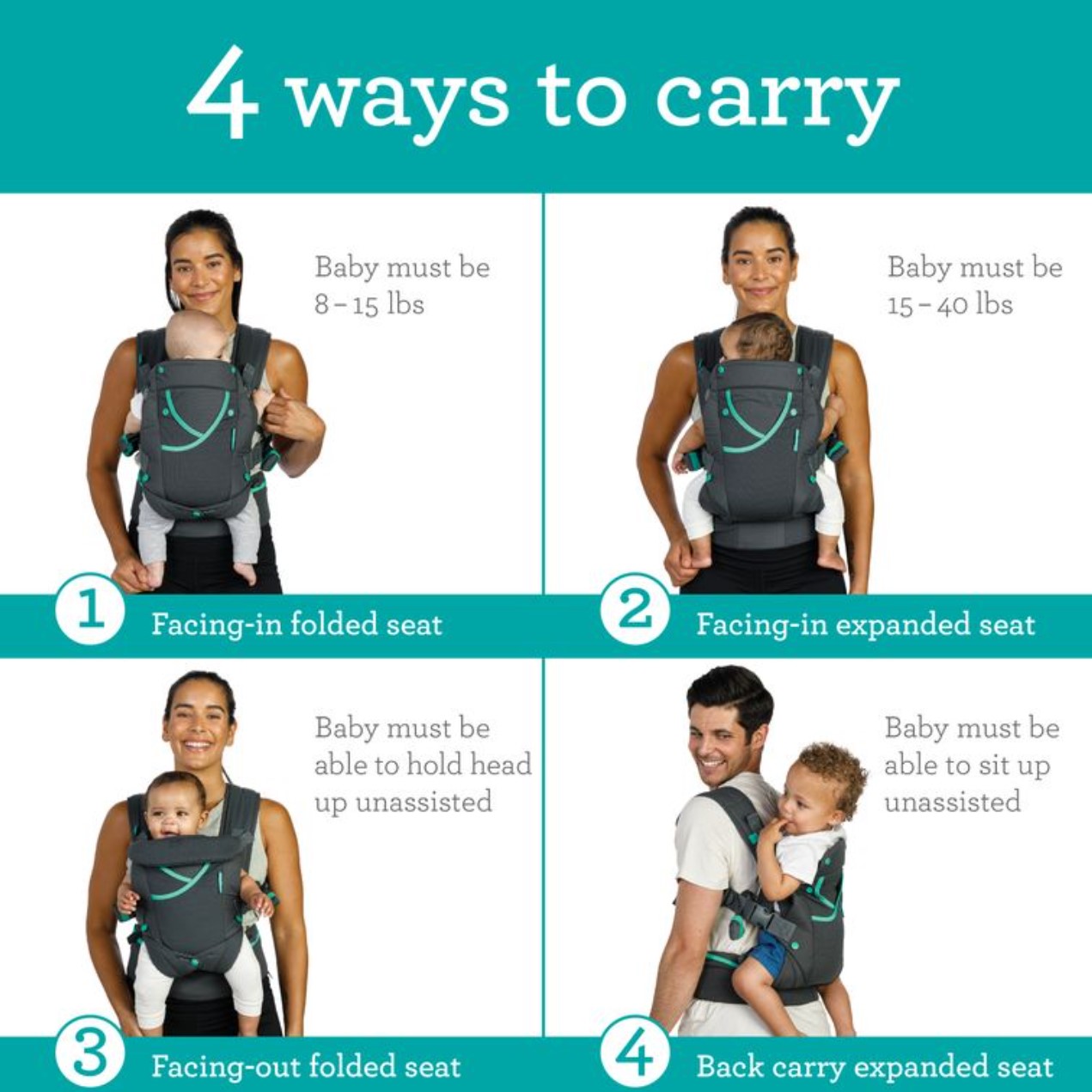 4 ways to carry

Baby must be 8 – 15 lbs

1 Facing-in folded seat

Baby must be 15 – 40 lbs

2 Facing-in expanded seat

Baby must be able to hold head up unassisted

3 Facing-out folded seat

Baby must be able to sit up unassisted

4 Back carry expanded seat