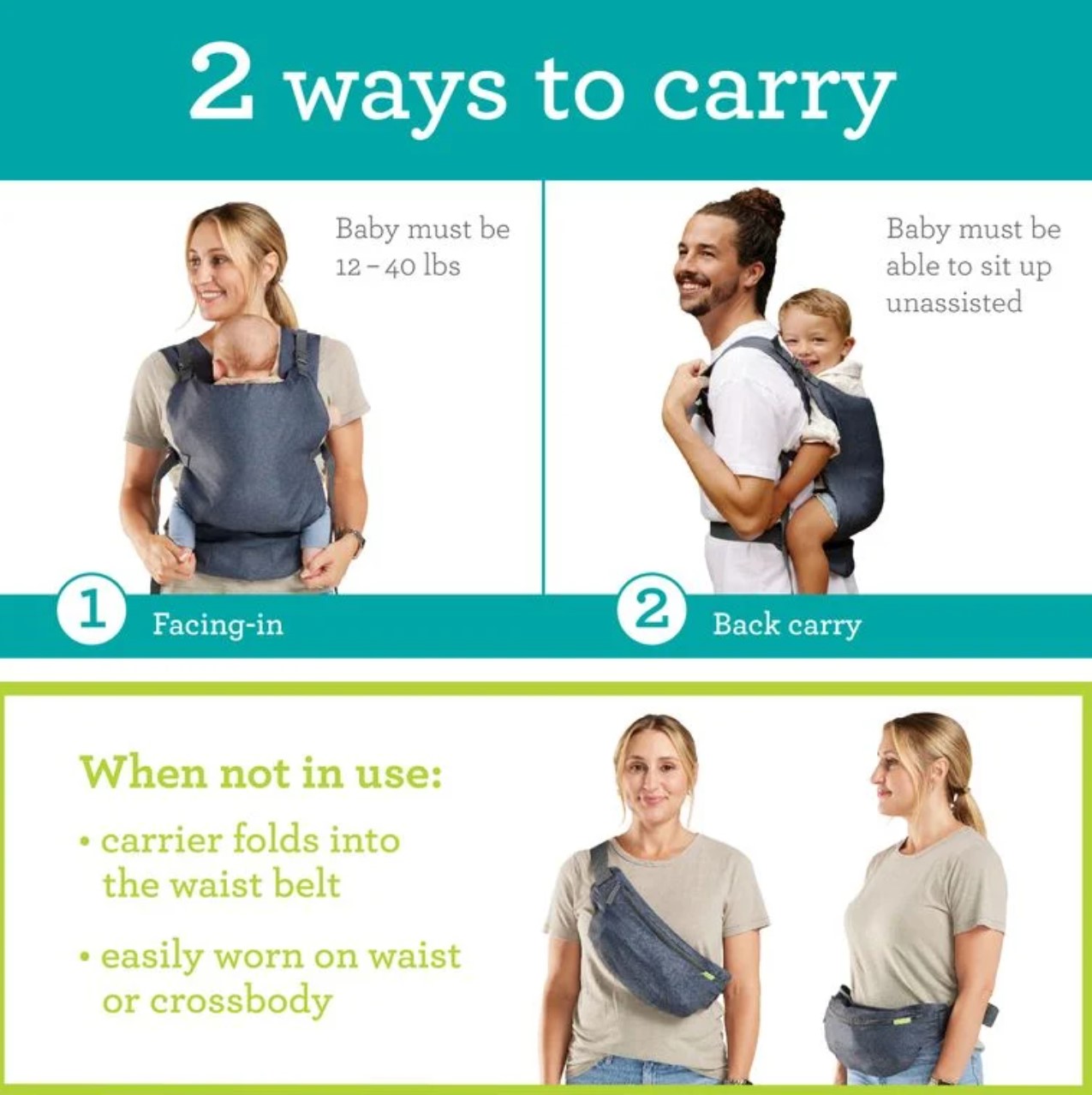 2 ways to carry

Baby must be 12 – 40 lbs

1 Facing-in

Baby must be able to sit up unassisted

2 Back carry

When not in use:

• carrier folds into the waist belt

• easily worn on waist or crossbody