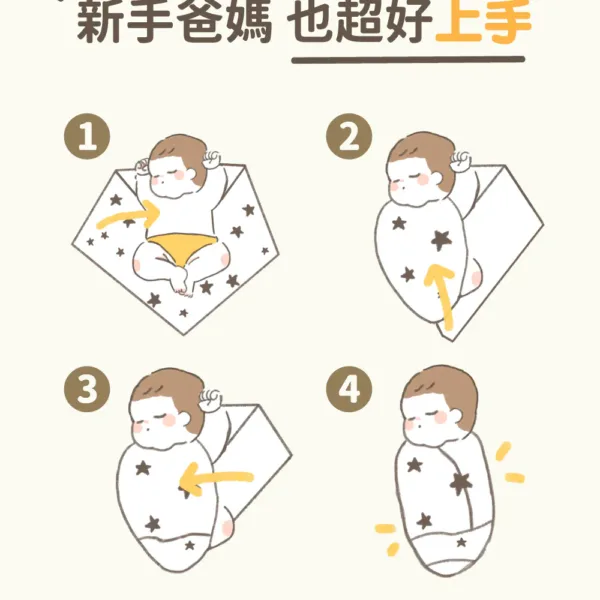 新手爸媽 也超好上手

1

2

3

4