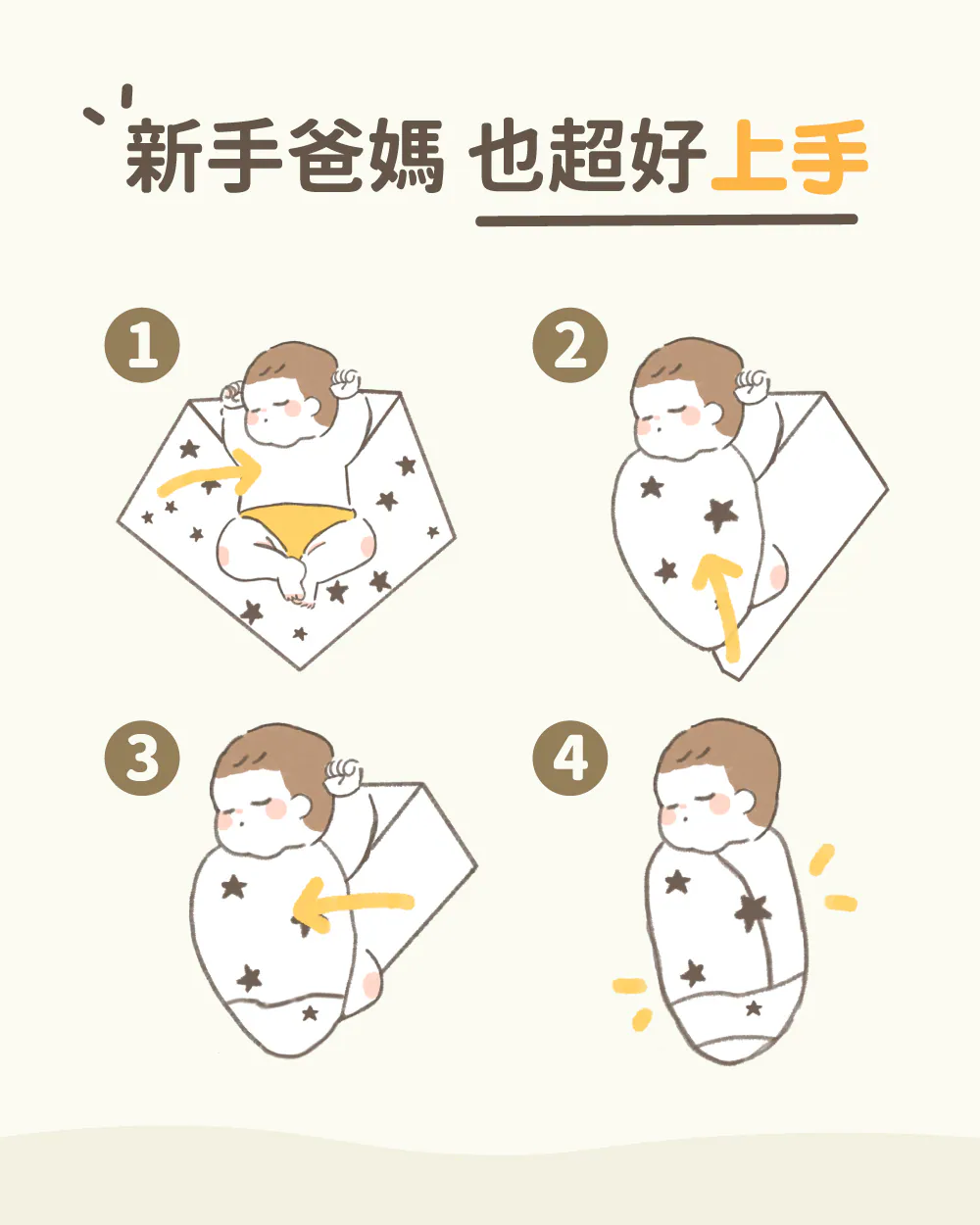 新手爸媽 也超好上手

1

2

3

4