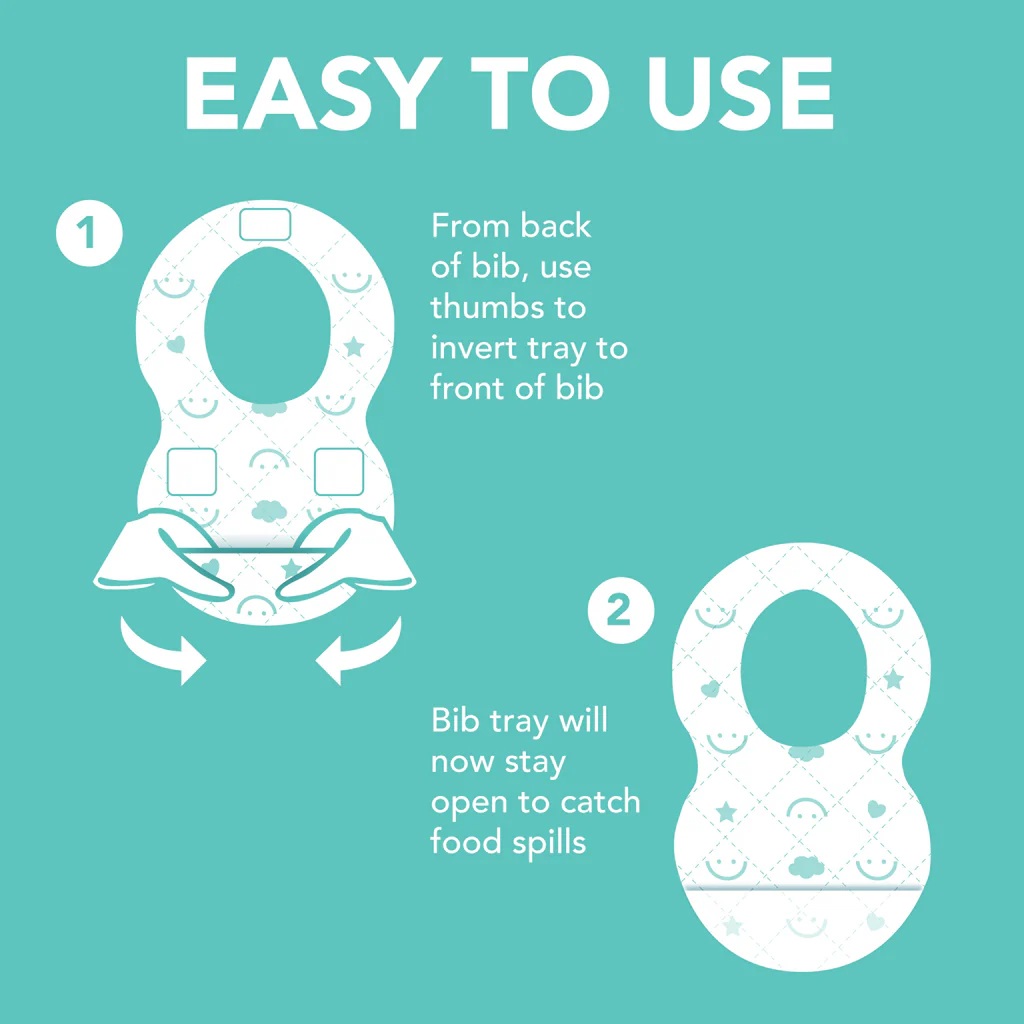 EASY TO USE

1

From back of bib, use thumbs to invert tray to front of bib

2

Bib tray will now stay open to catch food spills